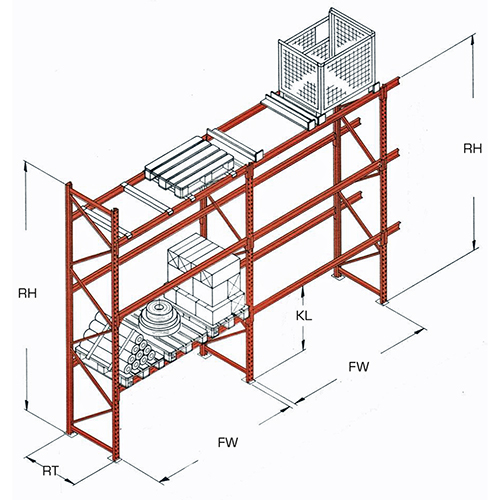 RH
RH
KL
FW
FW
RT